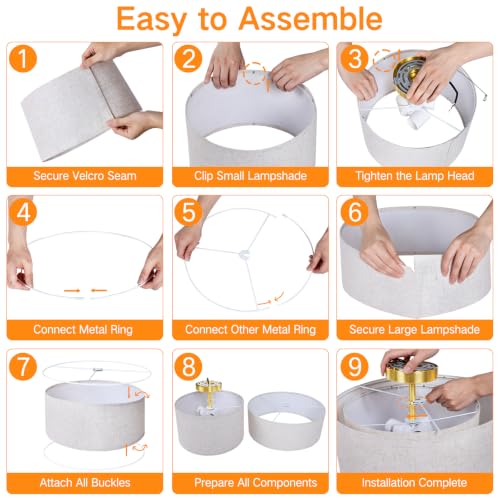 Easy to Assemble

1
Secure Velcro Seam

2
Clip Small Lampshade

3
Tighten the Lamp Head

4
Connect Metal Ring

5
Connect Other Metal Ring

6
Secure Large Lampshade

7
Attach All Buckles

8
Prepare All Components

9
Installation Complete