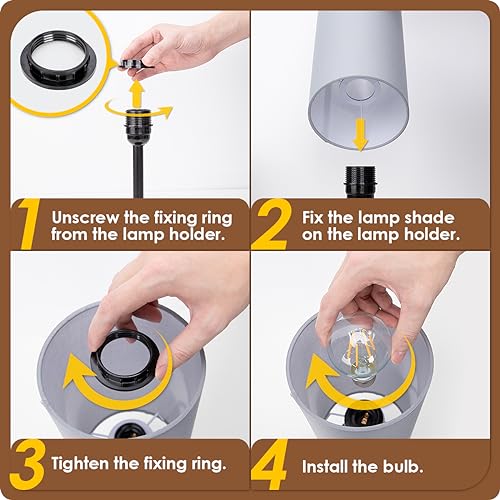 1 Unscrew the fixing ring from the lamp holder.

2 Fix the lamp shade on the lamp holder.

3 Tighten the fixing ring.

4 Install the bulb.