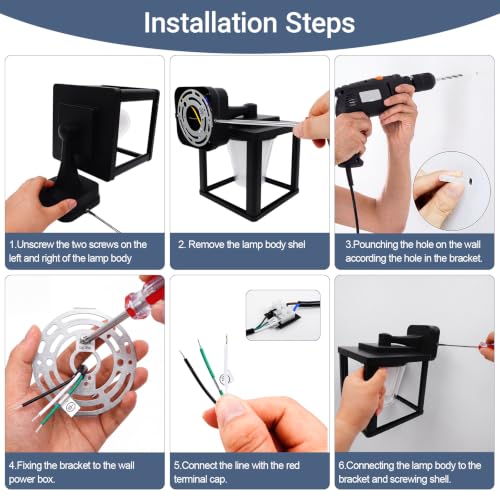 Installation Steps

1.Unscrew the two screws on the left and right of the lamp body

2. Remove the lamp body shel

3.Pounching the hole on the wall according the hole in the bracket.

4.Fixing the bracket to the wall power box.

5.Connect the line with the red terminal cap.

6.Connecting the lamp body to the bracket and screwing shell.