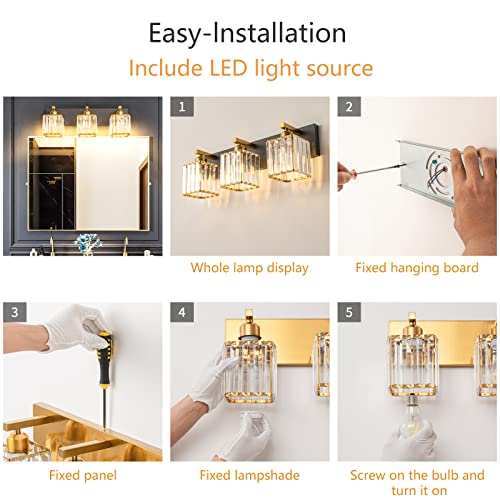 Easy-Installation

Include LED light source

1

Whole lamp display

2

Fixed hanging board

3

Fixed panel

4

Fixed lampshade

5

Screw on the bulb and turn it on