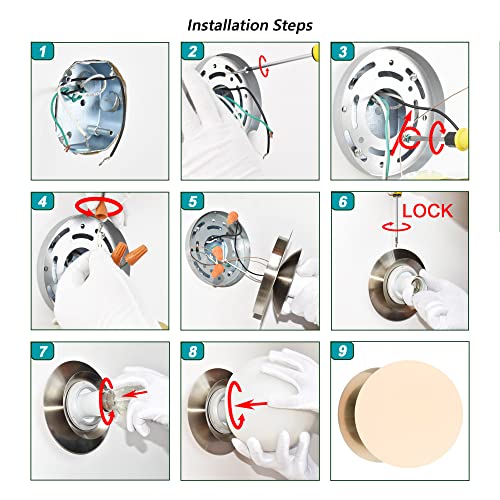 Installation Steps

1

2

3

4

5

6

LOCK

7

8

9