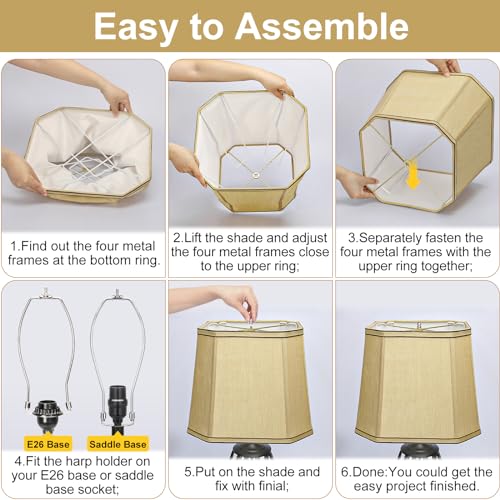 Easy to Assemble

1.Find out the four metal frames at the bottom ring.

2.Lift the shade and adjust the four metal frames close to the upper ring;

3.Separately fasten the four metal frames with the upper ring together;

E26 Base

Saddle Base

4.Fit the harp holder on your E26 base or saddle base socket;

5.Put on the shade and fix with finial;

6.Done:You could get the easy project finished.