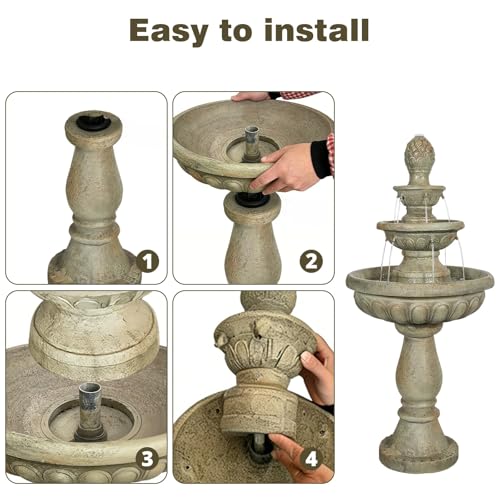 Easy to install

1

2

3

4