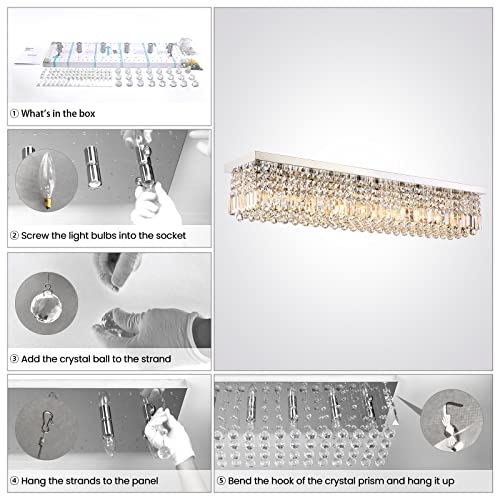 ① What's in the box

② Screw the light bulbs into the socket

③ Add the crystal ball to the strand

④ Hang the strands to the panel

⑤ Bend the hook of the crystal prism and hang it up