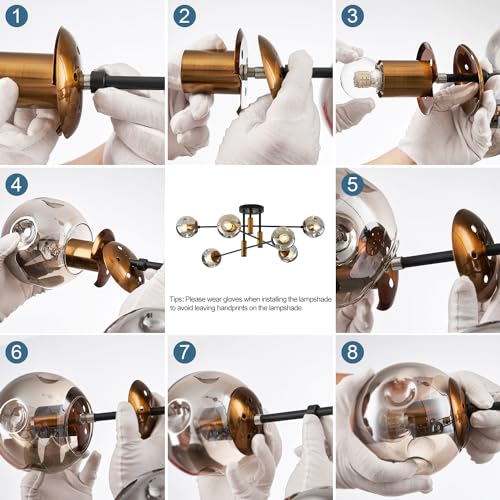 1

2

3

4

Tips: Please wear gloves when installing the lampshade to avoid leaving handprints on the lampshade.

5

6

7

8