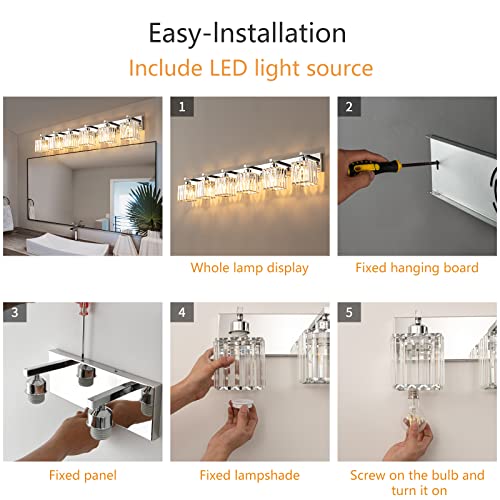 Easy-Installation
Include LED light source

1
Whole lamp display

2
Fixed hanging board

3
Fixed panel

4
Fixed lampshade

5
Screw on the bulb and turn it on