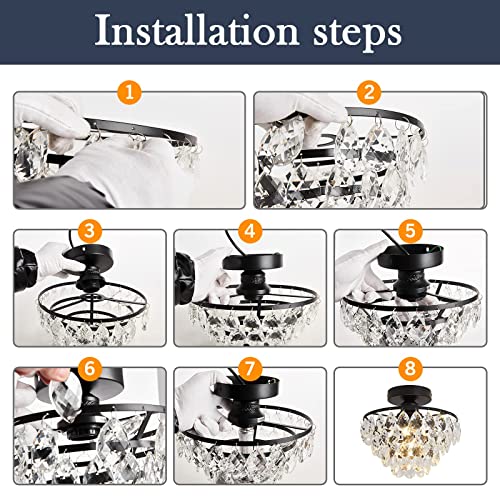 Installation steps

1

2

3

4

5

6

7

8