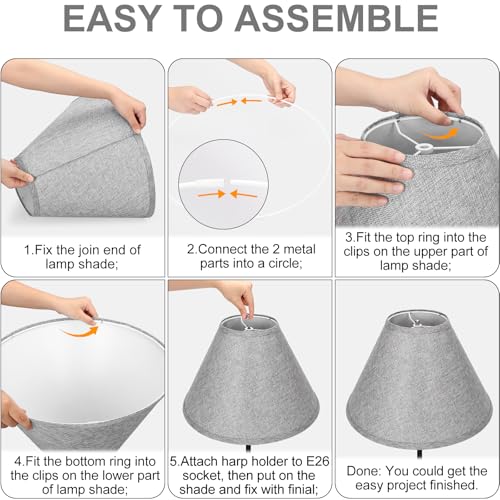 EASY TO ASSEMBLE

1.Fix the join end of lamp shade;

2.Connect the 2 metal parts into a circle;

3.Fit the top ring into the clips on the upper part of lamp shade;

4.Fit the bottom ring into the clips on the lower part of lamp shade;

5.Attach harp holder to E26 socket, then put on the shade and fix with finial;

Done: You could get the easy project finished.