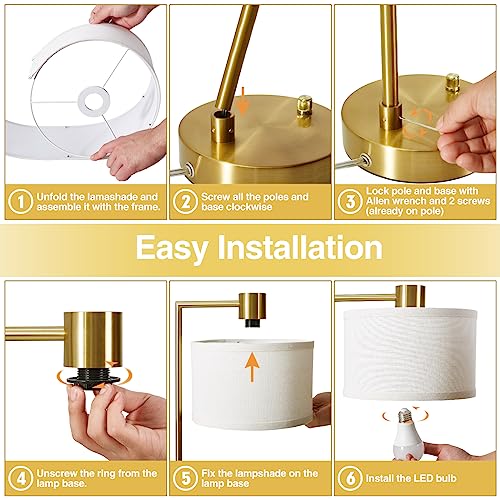 1 Unfold the lamashade and assemble it with the frame.

2 Screw all the poles and base clockwise

3 Lock pole and base with Allen wrench and 2 screws (already on pole)

Easy Installation

4 Unscrew the ring from the lamp base.

5 Fix the lampshade on the lamp base

6 Install the LED bulb