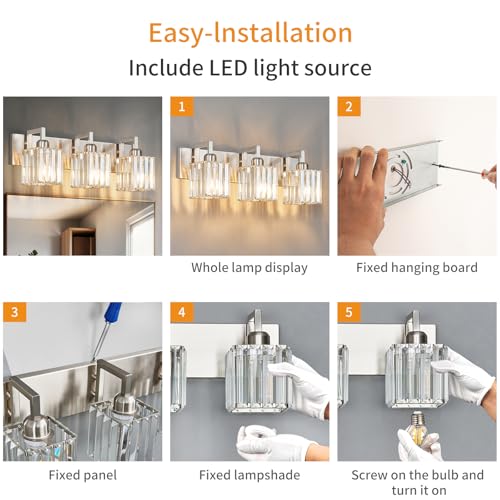 Easy-Installation

Include LED light source

1

Whole lamp display

2

Fixed hanging board

3

Fixed panel

4

Fixed lampshade

5

Screw on the bulb and turn it on