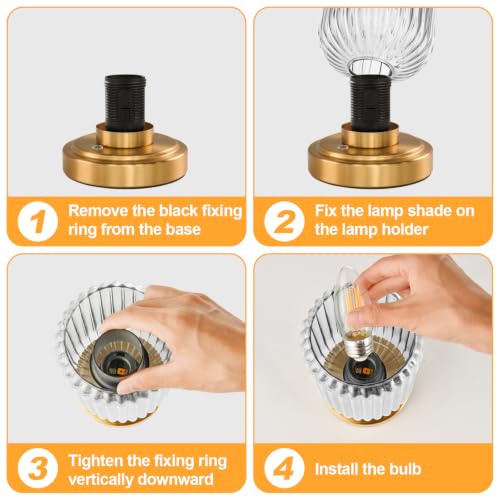 1 Remove the black fixing ring from the base

2 Fix the lamp shade on the lamp holder

3 Tighten the fixing ring vertically downward

4 Install the bulb