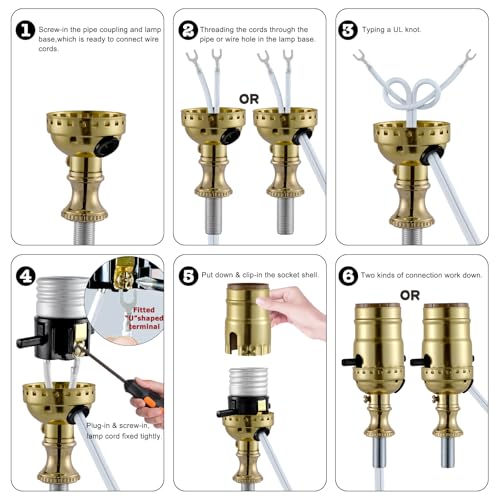 1 Screw-in the pipe coupling and lamp base,which is ready to connect wire cords.

2 Threading the cords through the pipe or wire hole in the lamp base.

OR

3 Typing a UL knot.

4

Fitted "U"shaped terminal

Plug-in & screw-in, lamp cord fixed tightly.

5 Put down & clip-in the socket shell.

6 Two kinds of connection work down.

OR