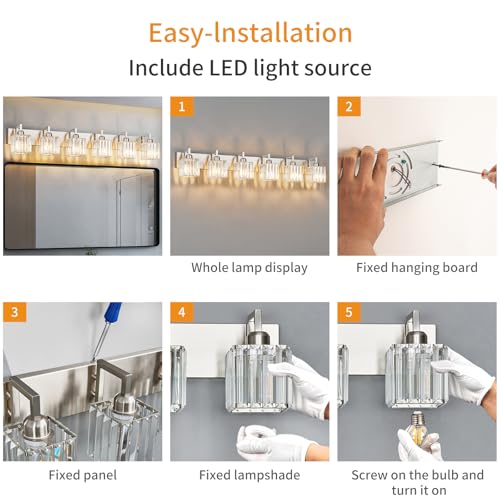 Easy-Installation
Include LED light source

1
Whole lamp display

2
Fixed hanging board

3
Fixed panel

4
Fixed lampshade

5
Screw on the bulb and turn it on