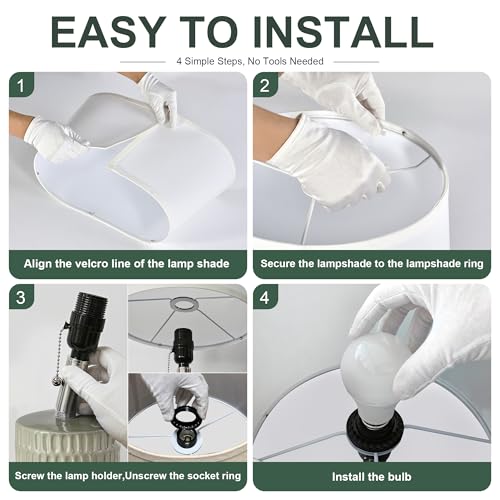 EASY TO INSTALL

4 Simple Steps, No Tools Needed

1

Align the velcro line of the lamp shade

2

Secure the lampshade to the lampshade ring

3

Screw the lamp holder,Unscrew the socket ring

4

Install the bulb