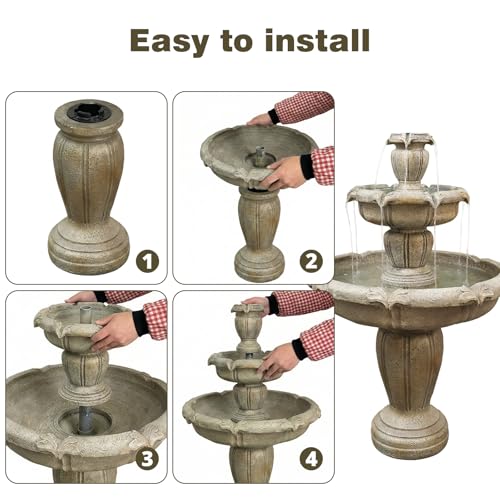 Easy to install

1

2

3

4