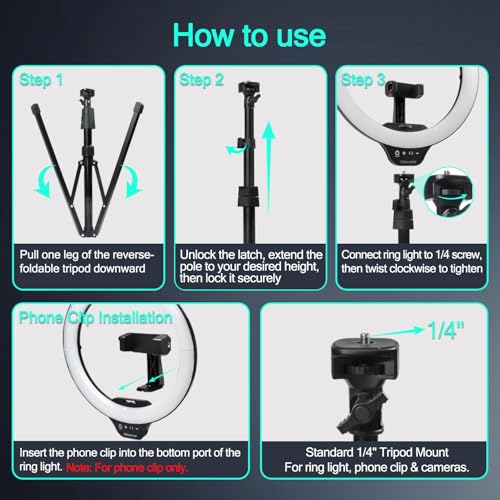 How to use

Step 1

Pull one leg of the reverse-foldable tripod downward

Step 2

Unlock the latch, extend the pole to your desired height, then lock it securely

Step 3

Connect ring light to 1/4 screw, then twist clockwise to tighten

Phone Clip Installation

Insert the phone clip into the bottom port of the ring light. Note: For phone clip only.

1/4"

Standard 1/4" Tripod Mount
For ring light, phone clip & cameras.