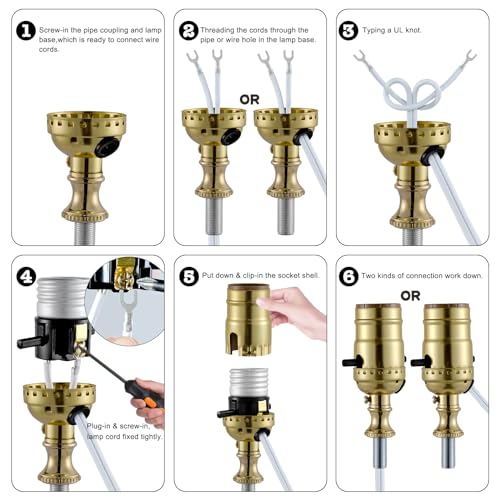 1 Screw-in the pipe coupling and lamp base,which is ready to connect wire cords.

2 Threading the cords through the pipe or wire hole in the lamp base.

OR

3 Typing a UL knot.

4

Plug-in & screw-in, lamp cord fixed tightly.

5 Put down & clip-in the socket shell.

6 Two kinds of connection work down.

OR