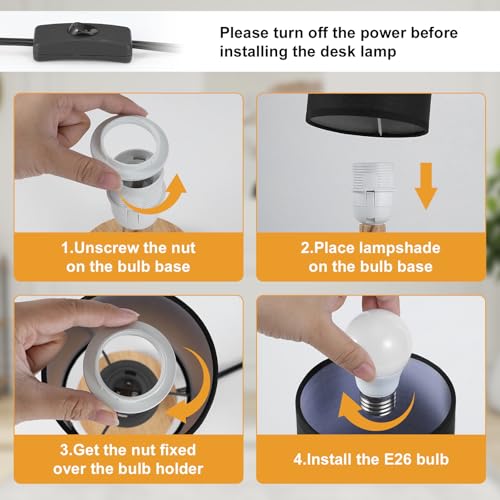 Please turn off the power before installing the desk lamp

1.Unscrew the nut on the bulb base

2.Place lampshade on the bulb base

3.Get the nut fixed over the bulb holder

4.Install the E26 bulb