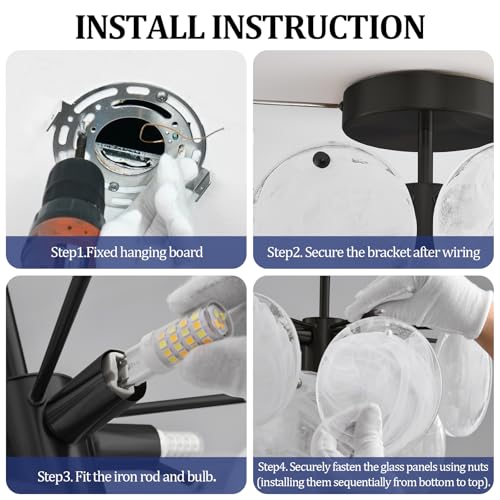 INSTALL INSTRUCTION

Step1.Fixed hanging board

Step2. Secure the bracket after wiring

Step3. Fit the iron rod and bulb.

Step4. Securely fasten the glass panels using nuts (installing them sequentially from bottom to top).