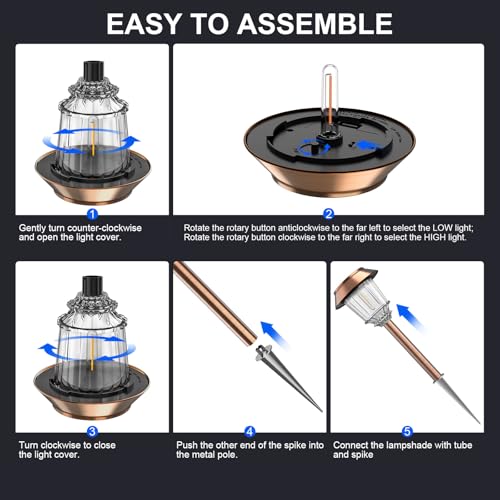 EASY TO ASSEMBLE

1
Gently turn counter-clockwise and open the light cover.

2
Rotate the rotary button anticlockwise to the far left to select the LOW light; Rotate the rotary button clockwise to the far right to select the HIGH light.

3
Turn clockwise to close the light cover.

4
Push the other end of the spike into the metal pole.

5
Connect the lampshade with tube and spike