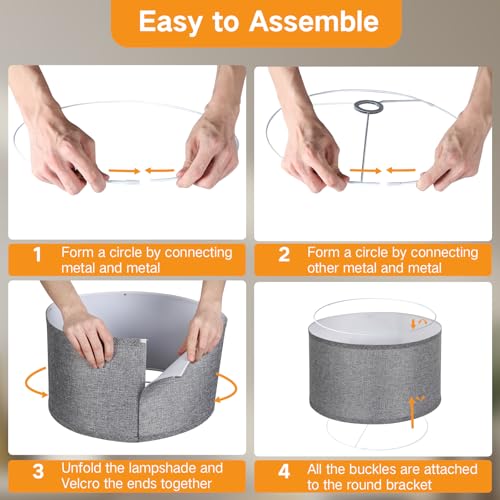 Easy to Assemble

1 Form a circle by connecting metal and metal

2 Form a circle by connecting other metal and metal

3 Unfold the lampshade and Velcro the ends together

4 All the buckles are attached to the round bracket