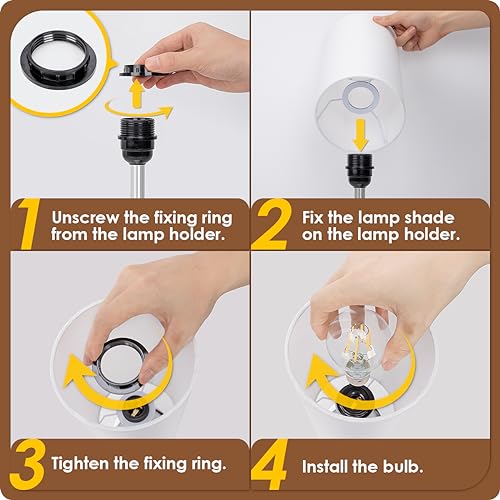 1 Unscrew the fixing ring from the lamp holder.

2 Fix the lamp shade on the lamp holder.

3 Tighten the fixing ring.

4 Install the bulb.