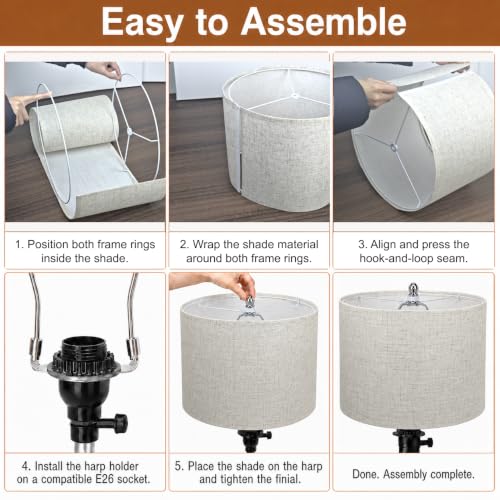 Easy to Assemble

1. Position both frame rings inside the shade.

2. Wrap the shade material around both frame rings.

3. Align and press the hook-and-loop seam.

4. Install the harp holder on a compatible E26 socket.

5. Place the shade on the harp and tighten the finial.

Done. Assembly complete.