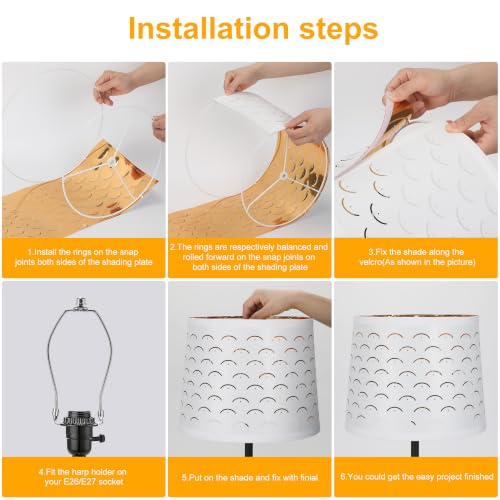 Installation steps

1.Install the rings on the snap joints both sides of the shading plate

2.The rings are respectively balanced and rolled forward on the snap joints on both sides of the shading plate

3.Fix the shade along the velcro(As shown in the picture)

4.Fit the harp holder on your E26/E27 socket

5.Put on the shade and fix with finial

6.You could get the easy project finished