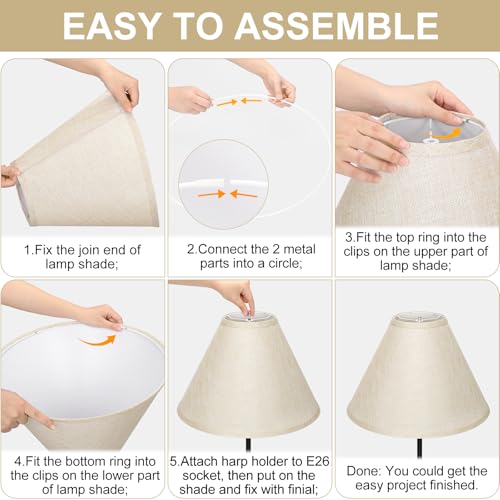 EASY TO ASSEMBLE

1.Fix the join end of lamp shade;

2.Connect the 2 metal parts into a circle;

3.Fit the top ring into the clips on the upper part of lamp shade;

4.Fit the bottom ring into the clips on the lower part of lamp shade;

5.Attach harp holder to E26 socket, then put on the shade and fix with finial;

Done: You could get the easy project finished.