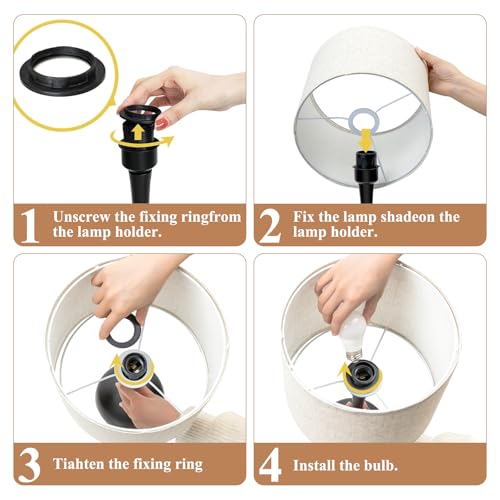 1 Unscrew the fixing ringfrom the lamp holder.

2 Fix the lamp shadeon the lamp holder.

3 Tiahten the fixing ring

4 Install the bulb.