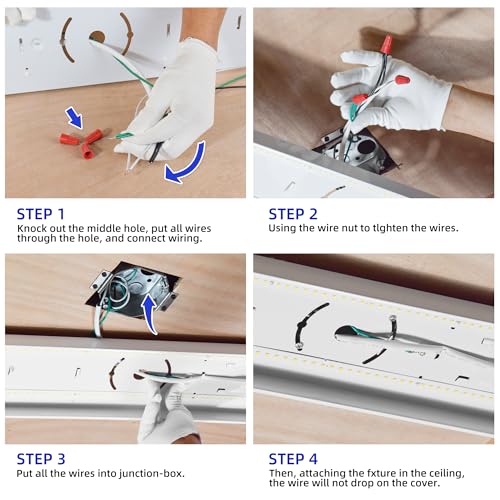 STEP 1
Knock out the middle hole, put all wires through the hole, and connect wiring.

STEP 2
Using the wire nut to tlghten the wires.

STEP 3
Put all the wires into junction-box.

STEP 4
Then, attaching the fxture in the ceiling, the wire will not drop on the cover.