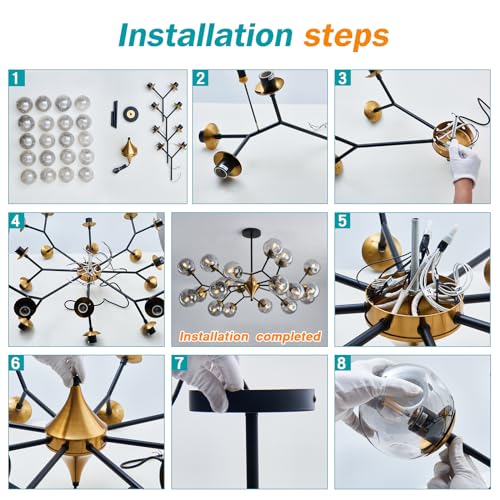 Installation steps

1

2

3

4

Installation completed

5

6

7

8