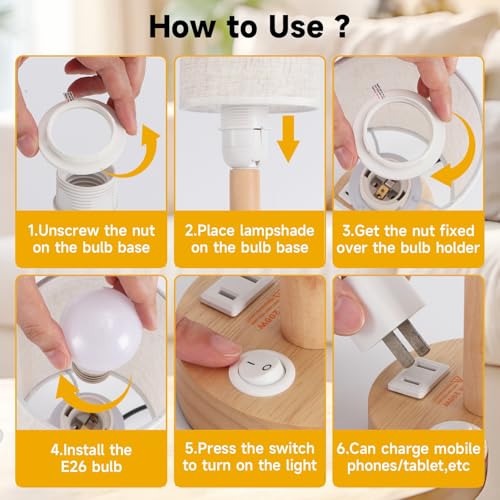 How to Use ?

1.Unscrew the nut on the bulb base

2.Place lampshade on the bulb base

3.Get the nut fixed over the bulb holder

4.Install the E26 bulb

5.Press the switch to turn on the light

6.Can charge mobile phones/tablet,etc