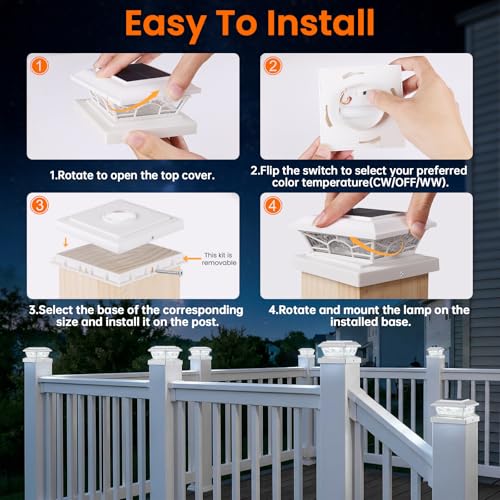 Easy To Install

1

1.Rotate to open the top cover.

2

2.Flip the switch to select your preferred color temperature(CW/OFF/WW).

3

This kit is removable

3.Select the base of the corresponding size and install it on the post.

4

4.Rotate and mount the lamp on the installed base.