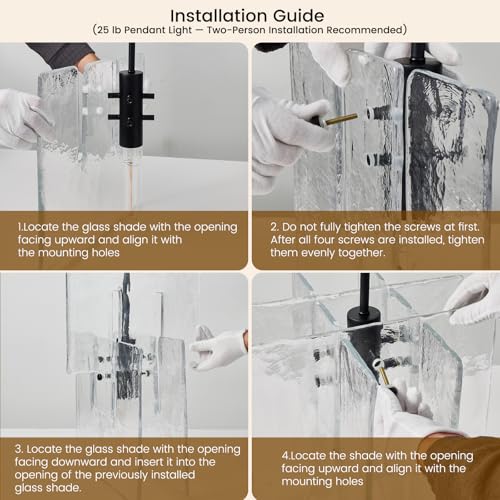 Installation Guide
(25 lb Pendant Light — Two-Person Installation Recommended)

1.Locate the glass shade with the opening facing upward and align it with the mounting holes

2. Do not fully tighten the screws at first. After all four screws are installed, tighten them evenly together.

3. Locate the glass shade with the opening facing downward and insert it into the opening of the previously installed glass shade.

4.Locate the shade with the opening facing upward and align it with the mounting holes