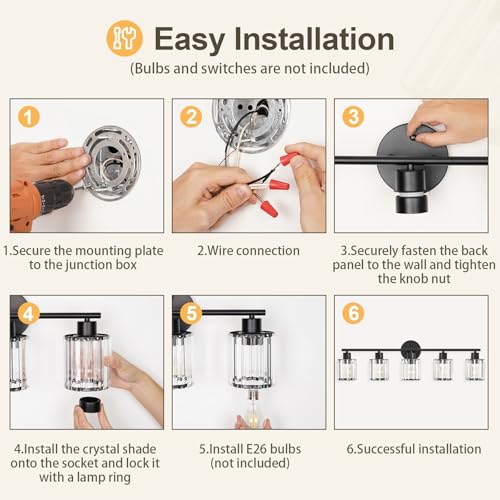 Easy Installation
(Bulbs and switches are not included)

1

2

3

1.Secure the mounting plate to the junction box

2.Wire connection

3.Securely fasten the back panel to the wall and tighten the knob nut

4

5

6

4.Install the crystal shade onto the socket and lock it with a lamp ring

5.Install E26 bulbs (not included)

6.Successful installation