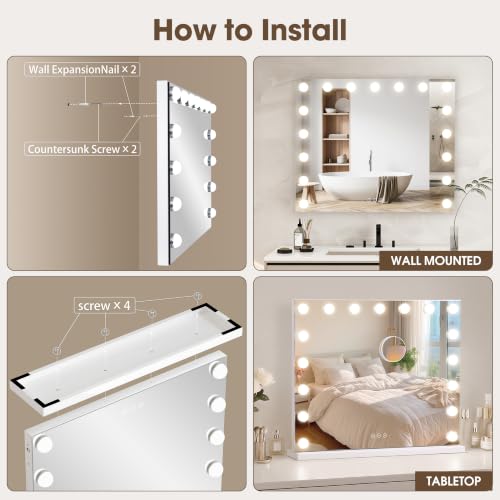 How to Install

Wall ExpansionNail × 2

Countersunk Screw × 2

WALL MOUNTED

screw × 4

TABLETOP