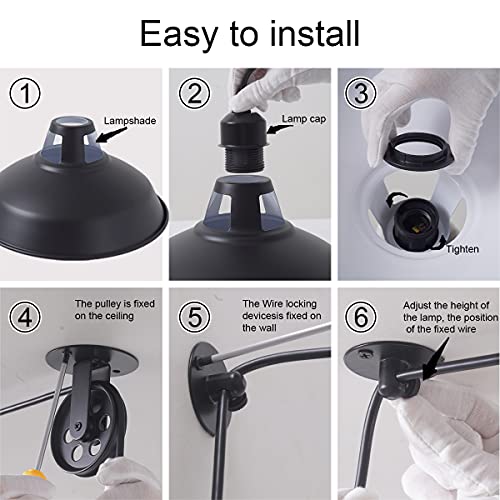 Easy to install

1
Lampshade

2
Lamp cap

3
Tighten

4
The pulley is fixed on the ceiling

5
The Wire locking devicesis fixed on the wall

6
Adjust the height of the lamp, the position of the fixed wire