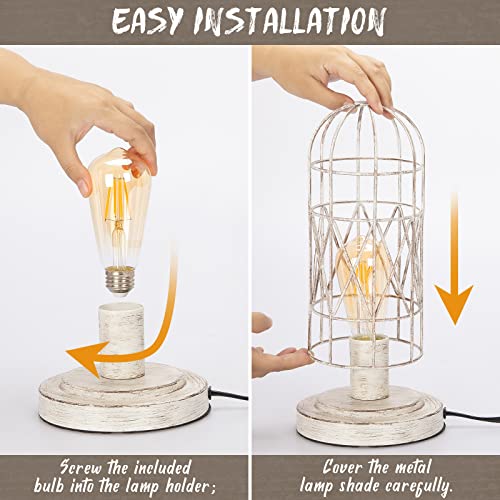 EASY INSTALLATION

Screw the included bulb into the lamp holder;

Cover the metal lamp shade carefully.