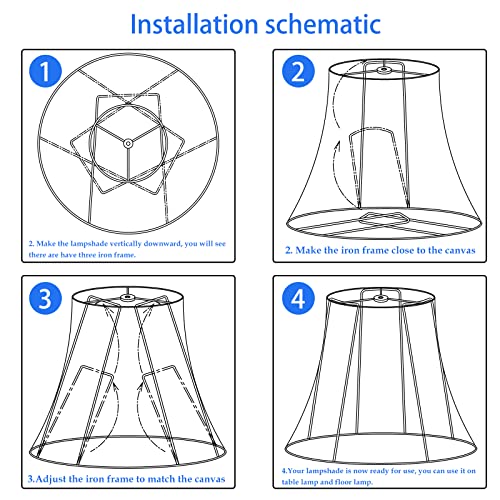 Installation schematic

1

2. Make the lampshade vertically downward, you will see there are have three iron frame.

2

2. Make the iron frame close to the canvas

3

3.Adjust the iron frame to match the canvas

4

4.Your lampshade is now ready for use, you can use it on table lamp and floor lamp.