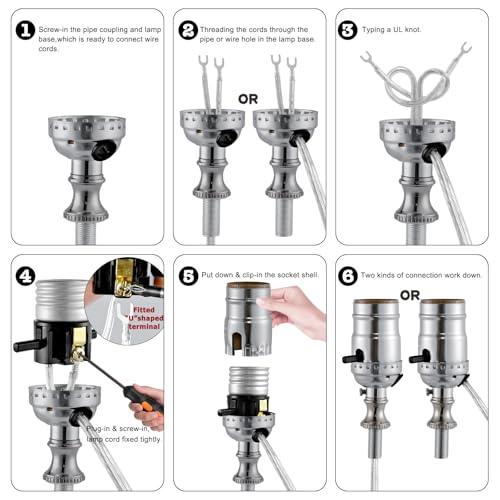 1 Screw-in the pipe coupling and lamp base,which is ready to connect wire cords.

2 Threading the cords through the pipe or wire hole in the lamp base.

OR

3 Typing a UL knot.

4

Fitted "U"shaped terminal

Plug-in & screw-in, lamp cord fixed tightly.

5 Put down & clip-in the socket shell.

6 Two kinds of connection work down.

OR