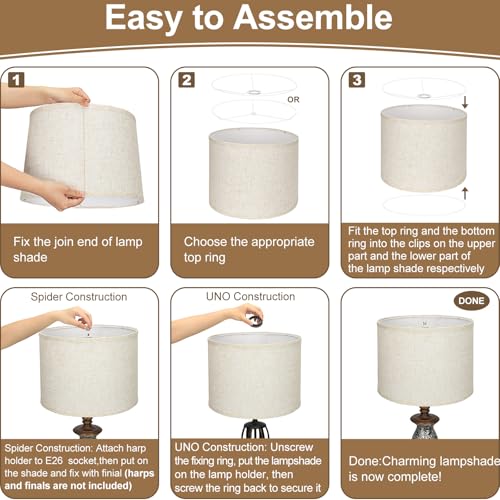 Easy to Assemble

1

Fix the join end of lamp shade

2

OR

Choose the appropriate top ring

3

Fit the top ring and the bottom ring into the clips on the upper part and the lower part of the lamp shade respectively

Spider Construction

Spider Construction: Attach harp holder to E26 socket,then put on the shade and fix with finial (harps and finals are not included)

UNO Construction

UNO Construction: Unscrew the fixing ring, put the lampshade on the lamp holder, then screw the ring back to secure it

DONE

Done:Charming lampshade is now complete!