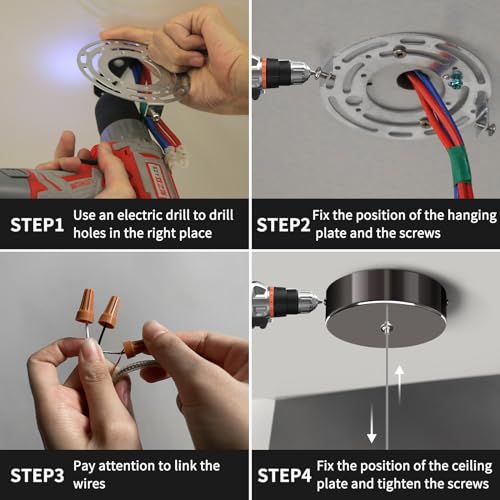 STEP1 Use an electric drill to drill holes in the right place

STEP2 Fix the position of the hanging plate and the screws

STEP3 Pay attention to link the wires

STEP4 Fix the position of the ceiling plate and tighten the screws