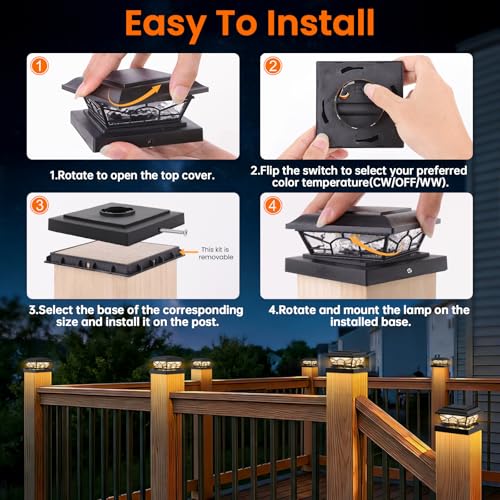 Easy To Install

1

1.Rotate to open the top cover.

2

2.Flip the switch to select your preferred color temperature(CW/OFF/WW).

3

This kit is removable

3.Select the base of the corresponding size and install it on the post.

4

4.Rotate and mount the lamp on the installed base.