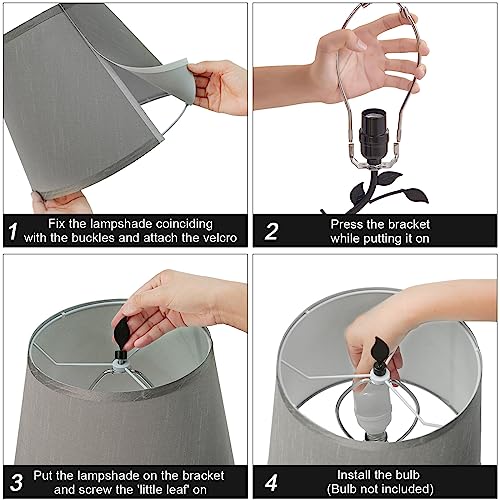 1 Fix the lampshade coinciding with the buckles and attach the velcro

2 Press the bracket while putting it on

3 Put the lampshade on the bracket and screw the 'little leaf' on

4 Install the bulb (Bulb not included)