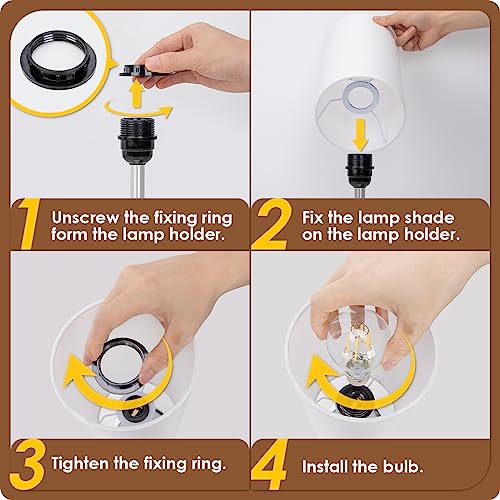 1 Unscrew the fixing ring form the lamp holder.

2 Fix the lamp shade on the lamp holder.

3 Tighten the fixing ring.

4 Install the bulb.