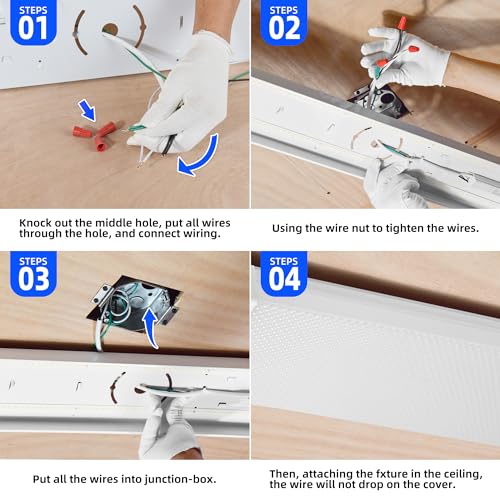 STEPS 01

Knock out the middle hole, put all wires through the hole, and connect wiring.

STEPS 02

Using the wire nut to tighten the wires.

STEPS 03

Put all the wires into junction-box.

STEPS 04

Then, attaching the fxture in the ceiling, the wire will not drop on the cover.