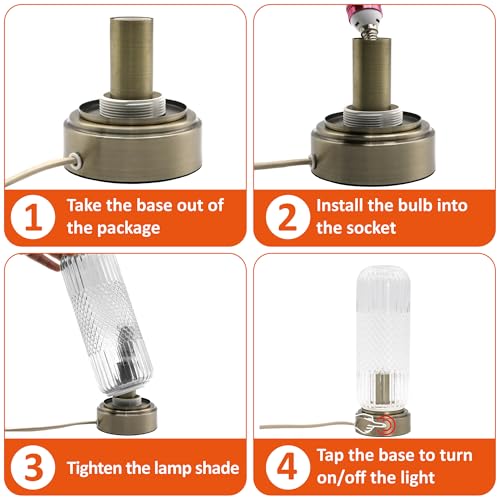 1 Take the base out of the package

2 Install the bulb into the socket

3 Tighten the lamp shade

4 Tap the base to turn on/off the light