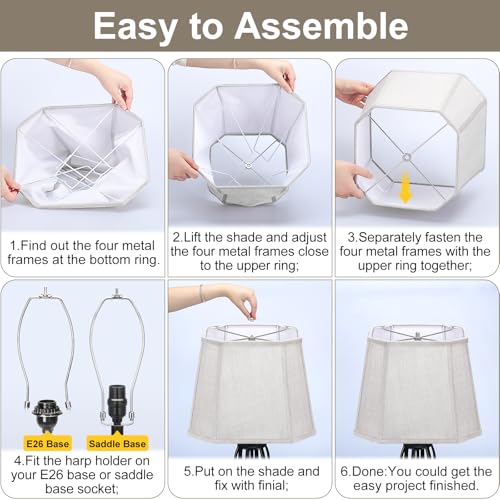 Easy to Assemble

1.Find out the four metal frames at the bottom ring.

2.Lift the shade and adjust the four metal frames close to the upper ring;

3.Separately fasten the four metal frames with the upper ring together;

E26 Base

Saddle Base

4.Fit the harp holder on your E26 base or saddle base socket;

5.Put on the shade and fix with finial;

6.Done:You could get the easy project finished.