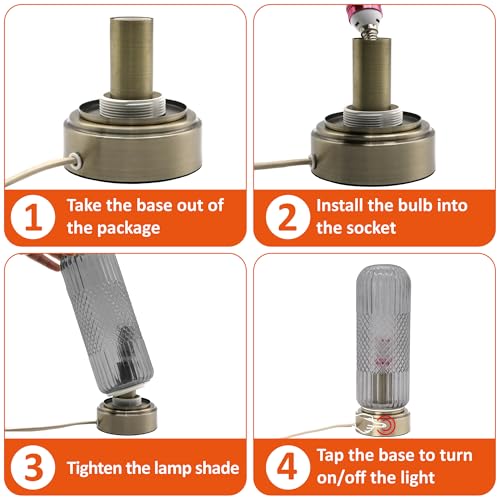 1 Take the base out of the package

2 Install the bulb into the socket

3 Tighten the lamp shade

4 Tap the base to turn on/off the light